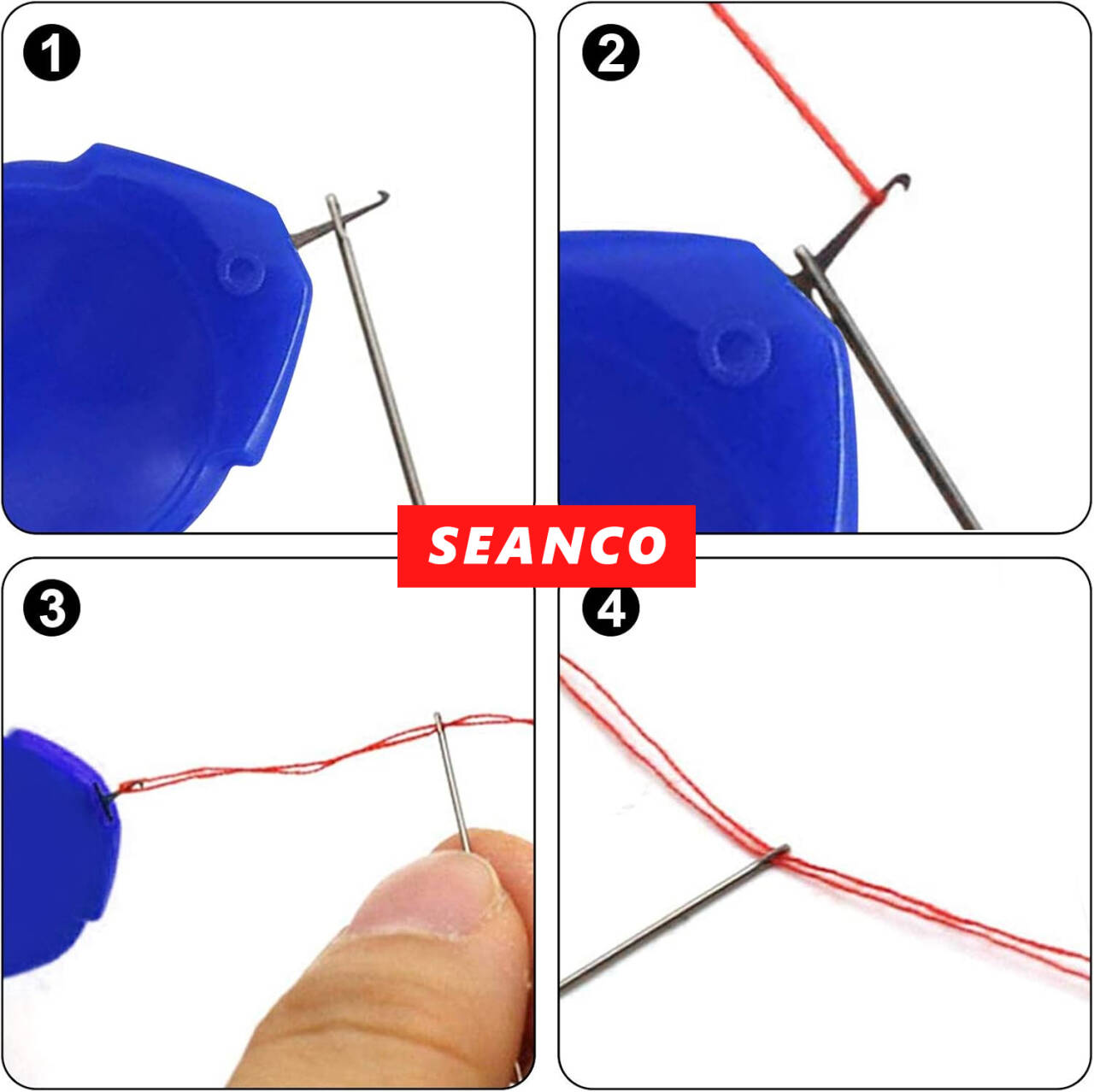 1

2

SEANCO

3

4