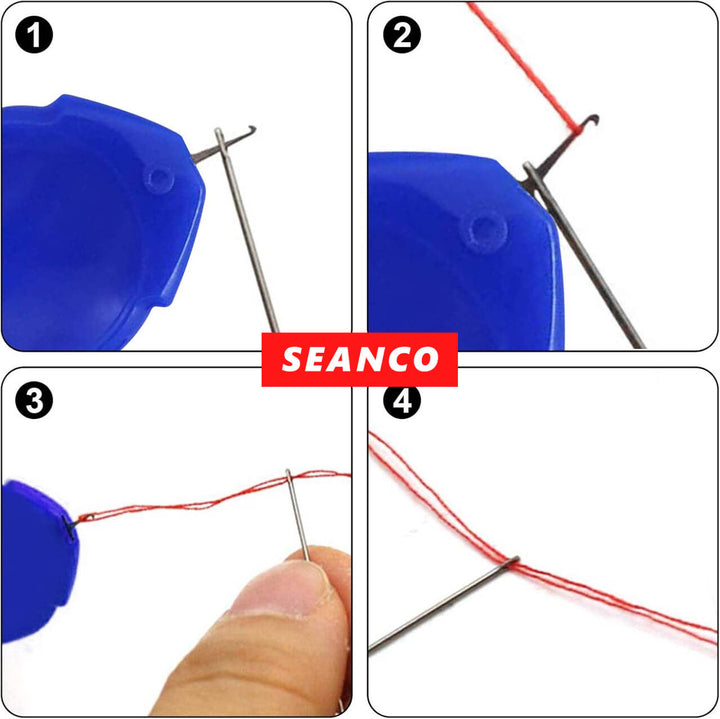 1

2

SEANCO

3

4